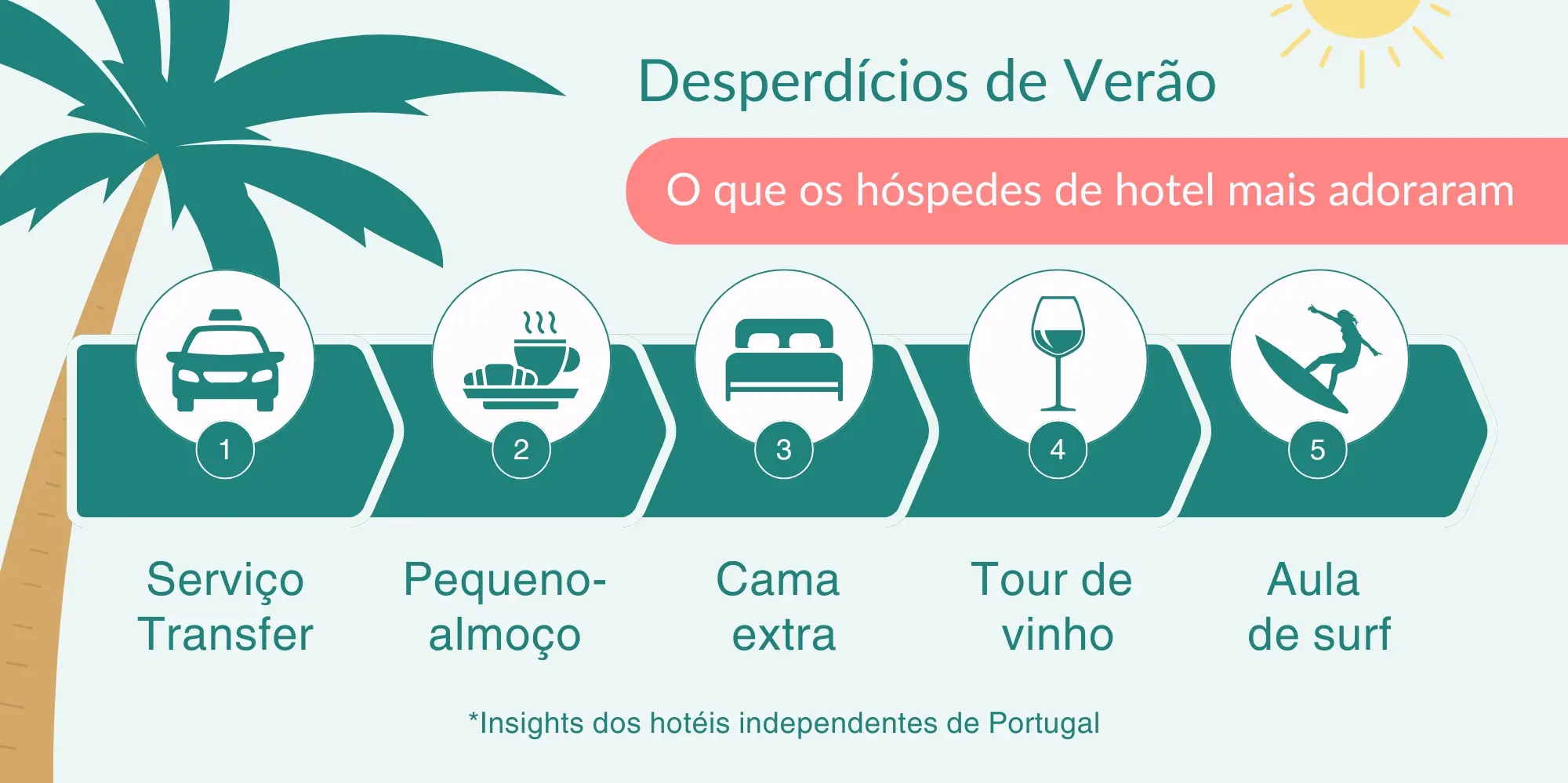 Desperdícios de Verão

O que os hóspedes de hotel mais adoraram

1
Serviço Transfer

2
Pequeno-almoço

3
Cama extra

4
Tour de vinho

5
Aula de surf

*Insights dos hotéis independentes de Portugal